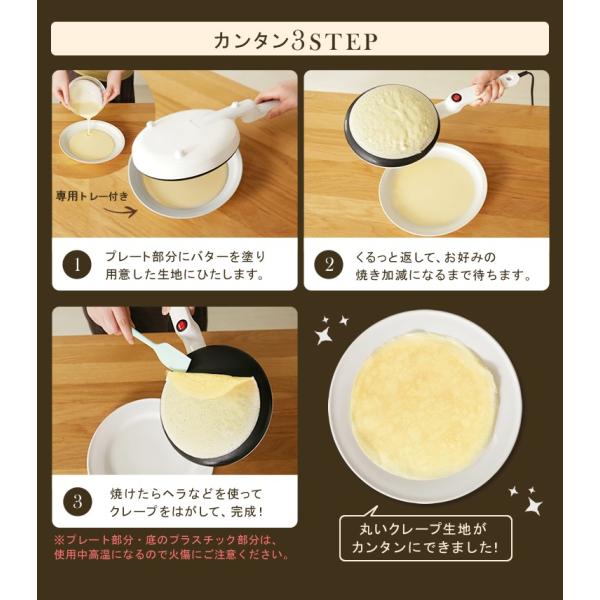 カンタン3STEP

専用トレー付き

1 プレート部分にバターを塗り用意した生地にひたします。

2 くるっと返して、お好みの焼き加減になるまで待ちます。

3 焼けたらヘラなどを使ってクレープをはがして、完成！

※プレート部分・底のプラスチック部分は、使用中高温になるので火傷にご注意ください。

丸いクレープ生地がカンタンにできました！