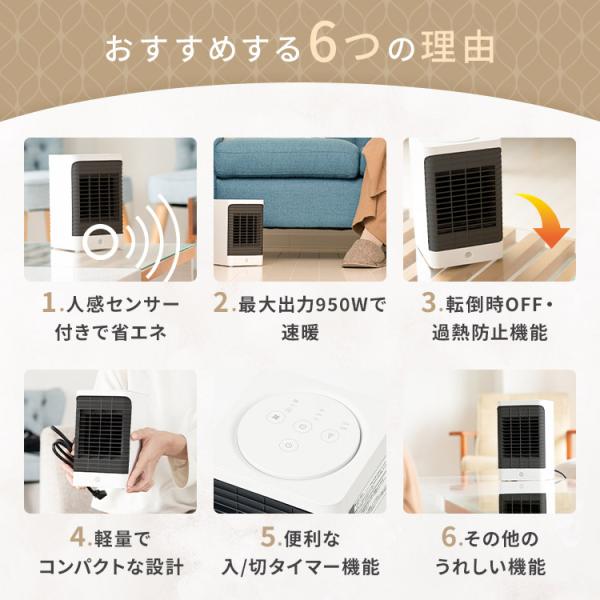 おすすめする6つの理由

1.人感センサー付きで省エネ

2.最大出力950Wで速暖

3.転倒時OFF・過熱防止機能

4.軽量でコンパクトな設計

5.便利な入/切タイマー機能

6.その他のうれしい機能