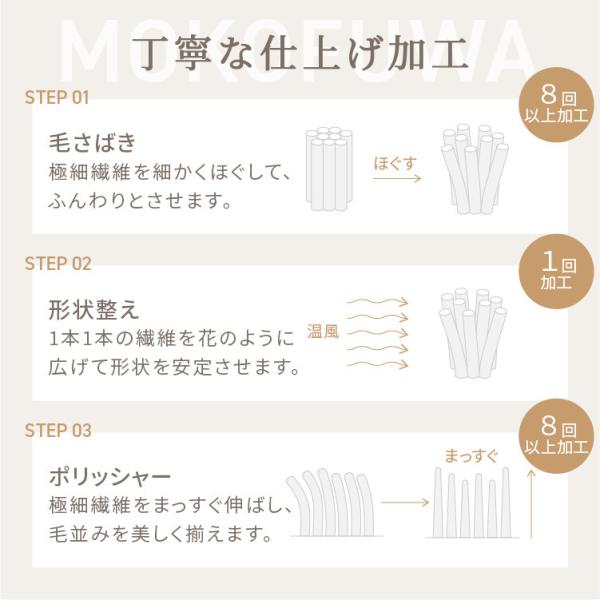 MOKOFUWA

丁寧な仕上げ加工

STEP 01

8回
以上加工

毛さばき
極細繊維を細かくほぐして、ふんわりとさせます。

ほぐす

STEP 02

1回
加工

形状整え
1本1本の繊維を花のように広げて形状を安定させます。

温風

STEP 03

8回
以上加工

ポリッシャー
極細繊維をまっすぐ伸ばし、毛並みを美しく揃えます。

まっすぐ