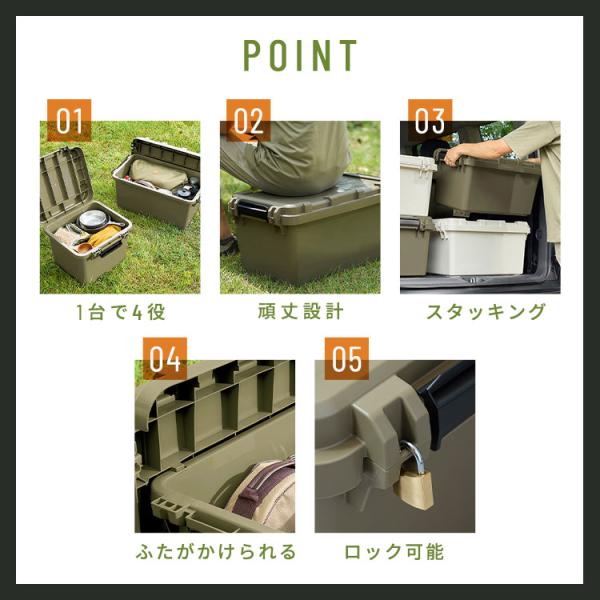 POINT

01
1台で4役

02
頑丈設計

03
スタッキング

04
ふたがかけられる

05
ロック可能