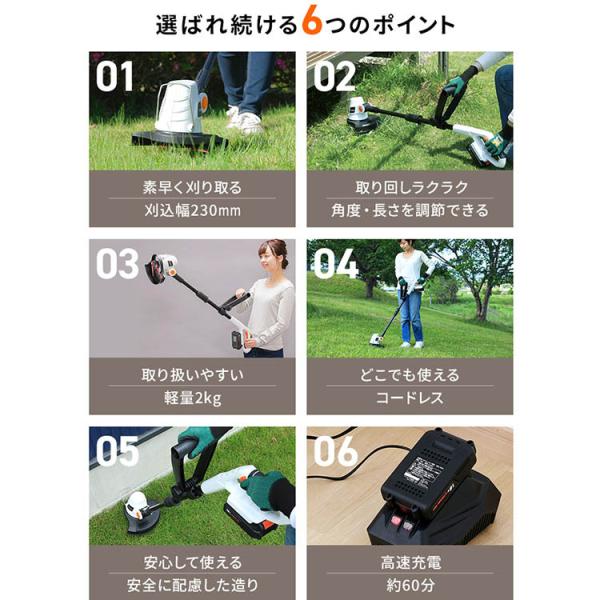 選ばれ続ける6つのポイント

01

素早く刈り取る

刈込幅230mm

02

取り回しラクラク

角度・長さを調節できる

03

取り扱いやすい

軽量2kg

04

どこでも使える

コードレス

05

安心して使える

安全に配慮した造り

06

高速充電

約60分