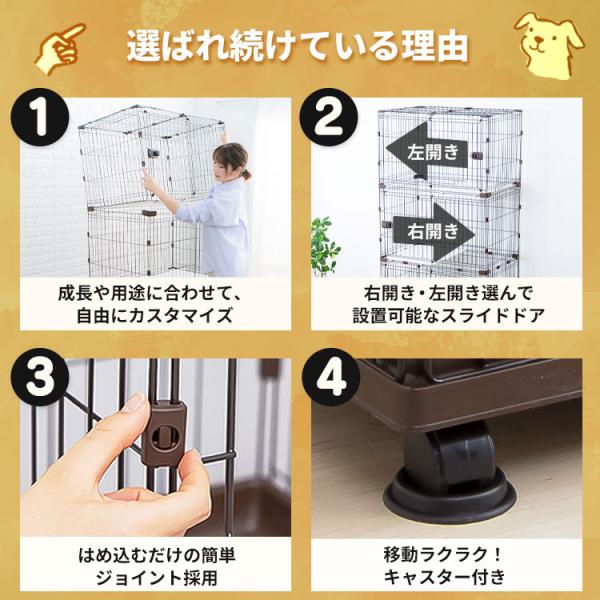 選ばれ続けている理由

1

成長や用途に合わせて、自由にカスタマイズ

2

左開き

右開き

右開き・左開き選んで設置可能なスライドドア

3

はめ込むだけの簡単ジョイント採用

4

移動ラクラク！キャスター付き