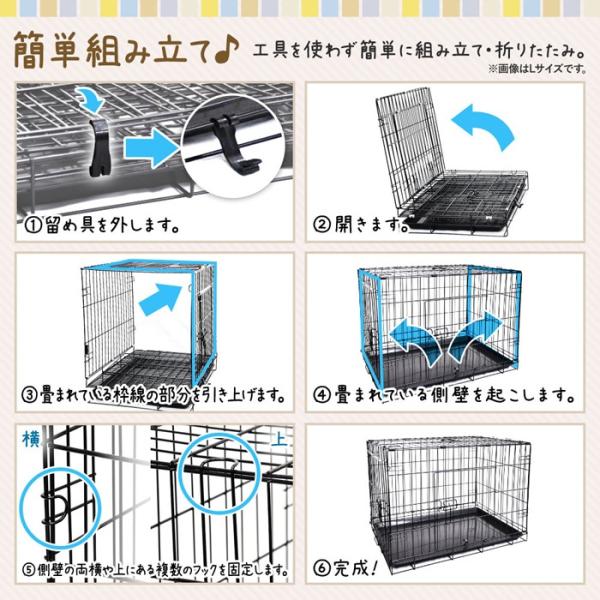 簡単組み立て♪ 工具を使わず簡単に組み立て・折りたたみ。
※画像はLサイズです。

①留め具を外します。

②開きます。

③畳まれている枠線の部分を引き上げます。

④畳まれている側壁を起こします。

横

上

⑤側壁の両横や上にある複数のフックを固定します。

⑥完成!