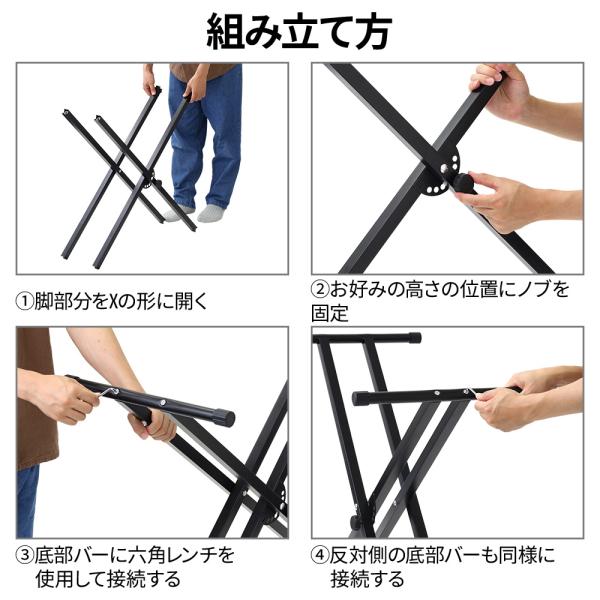 組み立て方

①脚部分をXの形に開く

②お好みの高さの位置にノブを固定

③底部バーに六角レンチを使用して接続する

④反対側の底部バーも同様に接続する