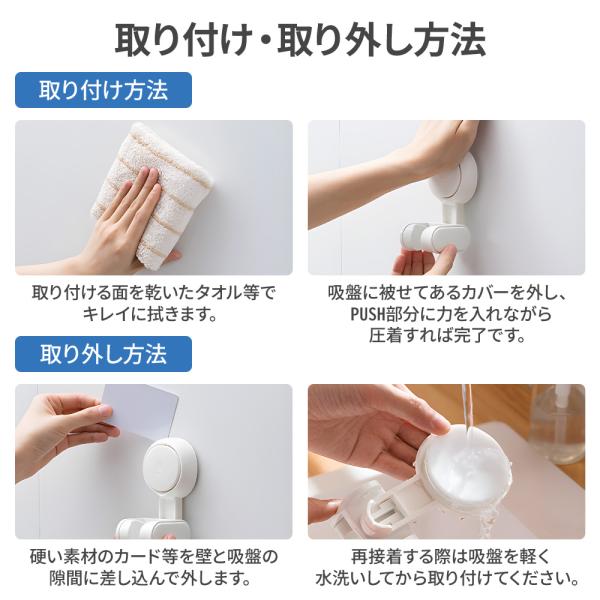 取り付け・取り外し方法

取り付け方法

取り付ける面を乾いたタオル等でキレイに拭きます。

吸盤に被せてあるカバーを外し、PUSH部分に力を入れながら圧着すれば完了です。

取り外し方法

硬い素材のカード等を壁と吸盤の隙間に差し込んで外します。

再接着する際は吸盤を軽く水洗いしてから取り付けてください。