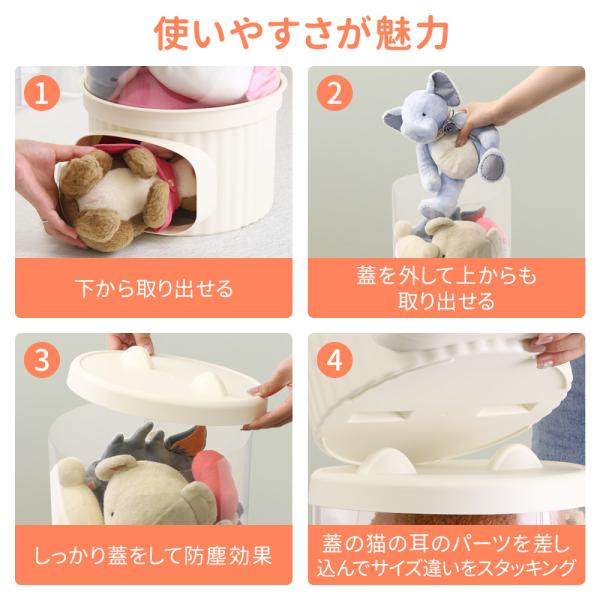 使いやすさが魅力

1

下から取り出せる

2

蓋を外して上からも取り出せる

3

しっかり蓋をして防塵効果

4

蓋の猫の耳のパーツを差し込んでサイズ違いをスタッキング