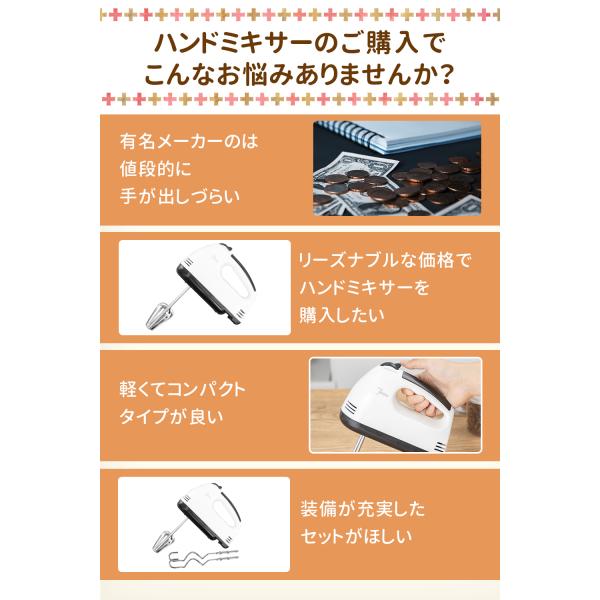 ハンドミキサーのご購入で
こんなお悩みありませんか？

有名メーカーのは
値段的に
手が出しづらい

リーズナブルな価格で
ハンドミキサーを
購入したい

軽くてコンパクト
タイプが良い

装備が充実した
セットがほしい