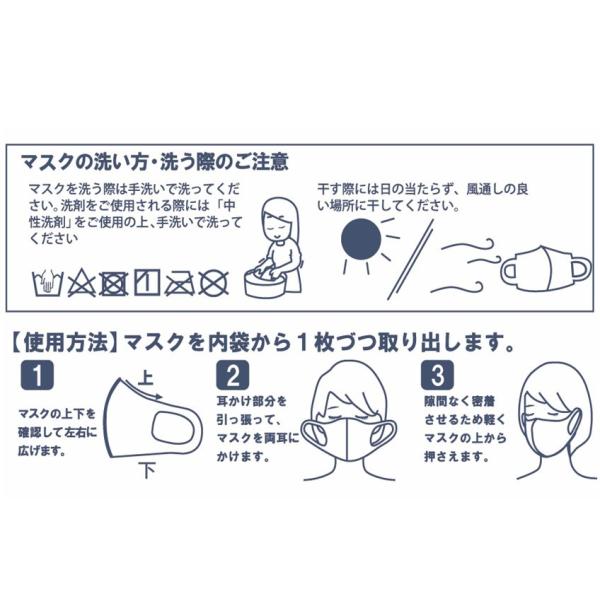 マスクの洗い方・洗う際のご注意

マスクを洗う際は手洗いで洗ってください。洗剤をご使用される際には「中性洗剤」をご使用の上、手洗いで洗ってください

干す際には日の当たらず、風通しの良い場所に干してください。

【使用方法】マスクを内袋から１枚づつ取り出します。

1

マスクの上下を確認して左右に広げます。

上

下

2

耳かけ部分を引っ張って、マスクを両耳にかけます。

3

隙間なく密着させるため軽くマスクの上から押さえます。