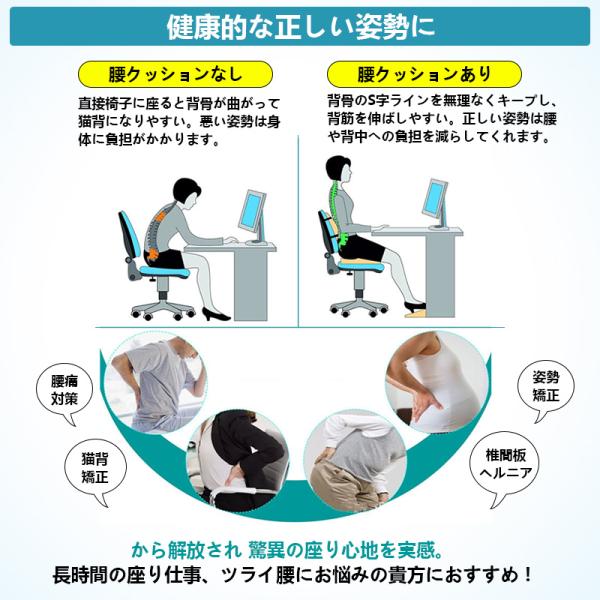 健康的な正しい姿勢に

腰クッションなし

直接椅子に座ると背骨が曲がって猫背になりやすい。悪い姿勢は身体に負担がかかります。

腰クッションあり

背骨のS字ラインを無理なくキープし、背筋を伸ばしやすい。正しい姿勢は腰や背中への負担を減らしてくれます。

腰痛対策

猫背矯正

姿勢矯正

椎間板ヘルニア

から解放され 驚異の座り心地を実感。

長時間の座り仕事、ツライ腰にお悩みの貴方におすすめ！