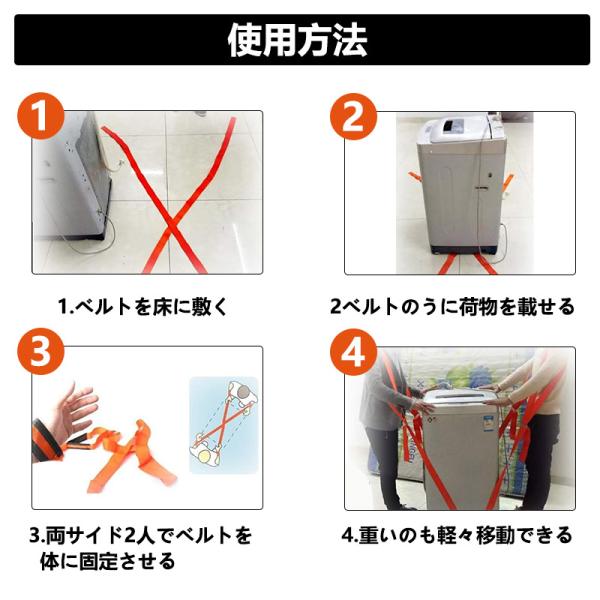 使用方法

1

1.ベルトを床に敷く

2

2ベルトのうに荷物を載せる

3

3.両サイド2人でベルトを体に固定させる

4

4.重いのも軽々移動できる