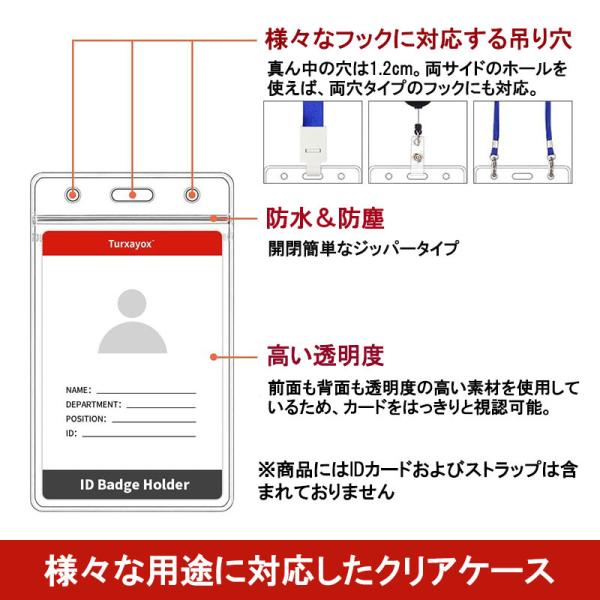 様々なフックに対応する吊り穴
真ん中の穴は1.2cm。両サイドのホールを使えば、両穴タイプのフックにも対応。

防水＆防塵
開閉簡単なジッパータイプ

Turxayox™

NAME:
DEPARTMENT:
POSITION:
ID:

ID Badge Holder

高い透明度
前面も背面も透明度の高い素材を使用しているため、カードをはっきりと視認可能。

※商品にはIDカードおよびストラップは含まれておりません

様々な用途に対応したクリアケース