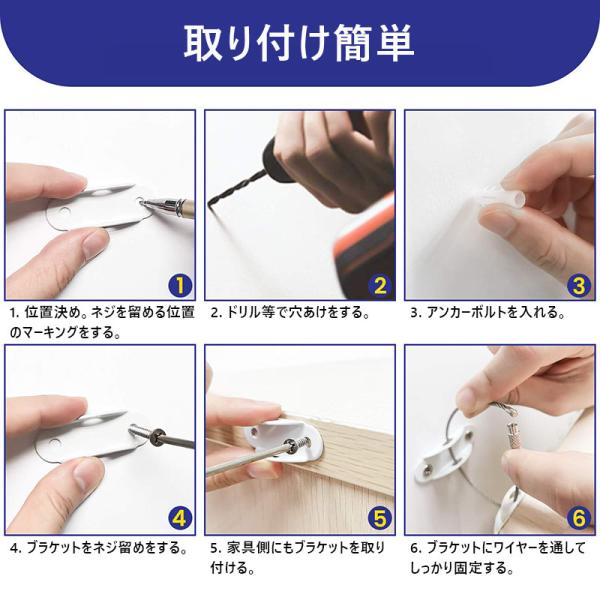 取り付け簡単

1

1. 位置決め。ネジを留める位置のマーキングをする。

2

2. ドリル等で穴あけをする。

3

3. アンカーボルトを入れる。

4

4. ブラケットをネジ留めをする。

5

5. 家具側にもブラケットを取り付ける。

6

6. ブラケットにワイヤーを通してしっかり固定する。