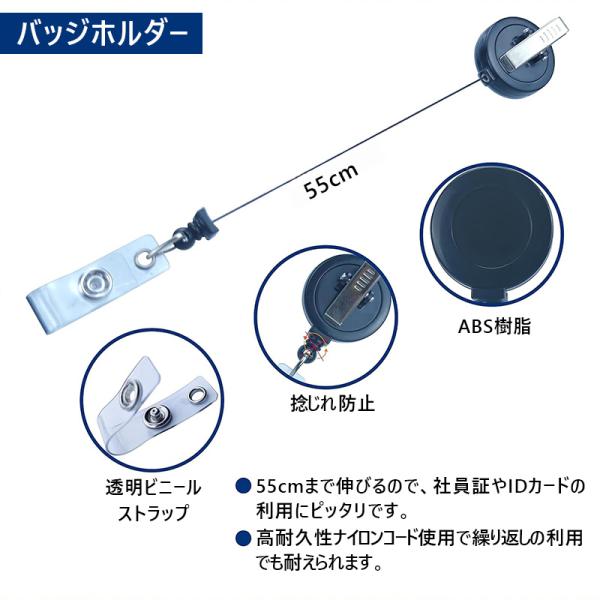 バッジホルダー

55cm

ABS樹脂

捻じれ防止

透明ビニール
ストラップ

● 55cmまで伸びるので、社員証やIDカードの利用にピッタリです。

● 高耐久性ナイロンコード使用で繰り返しの利用でも耐えられます。