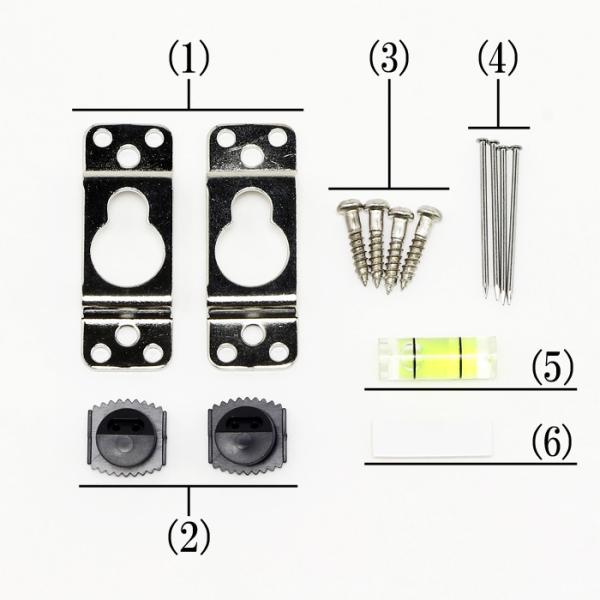 (1)

(3)

(4)

(5)

(6)

(2)