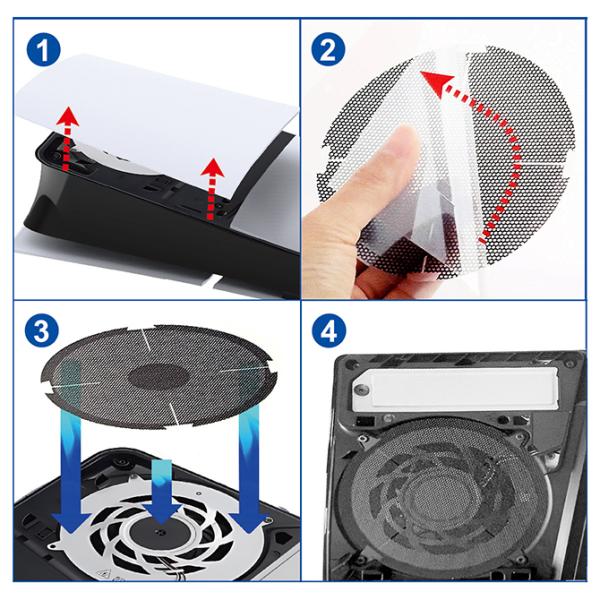 1

2

3

4