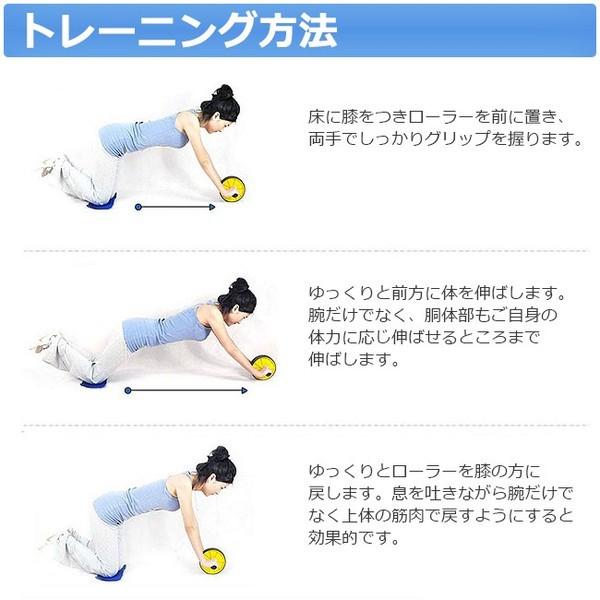 トレーニング方法

床に膝をつきローラーを前に置き、両手でしっかりグリップを握ります。

ゆっくりと前方に体を伸ばします。腕だけでなく、胴体部もご自身の体力に応じ伸ばせるところまで伸ばします。

ゆっくりとローラーを膝の方に戻します。息を吐きながら腕だけでなく上体の筋肉で戻すようにすると効果的です。