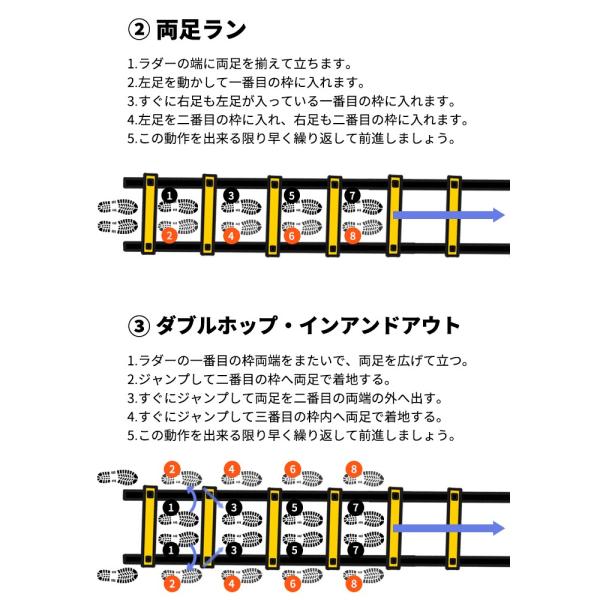 ② 両足ラン

1.ラダーの端に両足を揃えて立ちます。
2.左足を動かして一番目の枠に入れます。
3.すぐに右足も左足が入っている一番目の枠に入れます。
4.左足を二番目の枠に入れ、右足も二番目の枠に入れます。
5.この動作を出来る限り早く繰り返して前進しましょう。

1 3 5 7
2 4 6 8

③ ダブルホップ・インアンドアウト

1.ラダーの一番目の枠両端をまたいで、両足を広げて立つ。
2.ジャンプして二番目の枠へ両足で着地する。
3.すぐにジャンプして両足を二番目の両端の外へ出す。
4.すぐにジャンプして三番目の枠内へ両足で着地する。
5.この動作を出来る限り早く繰り返して前進しましょう。

2 4 6 8
1 3 5 7
1 3 5 7
2 4 6 8