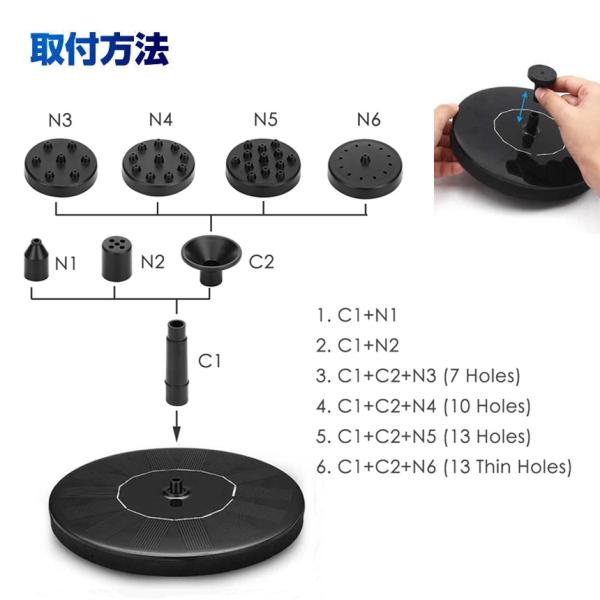 取付方法

N3
N4
N5
N6

N1
N2
C2

C1

1. C1+N1
2. C1+N2
3. C1+C2+N3 (7 Holes)
4. C1+C2+N4 (10 Holes)
5. C1+C2+N5 (13 Holes)
6. C1+C2+N6 (13 Thin Holes)