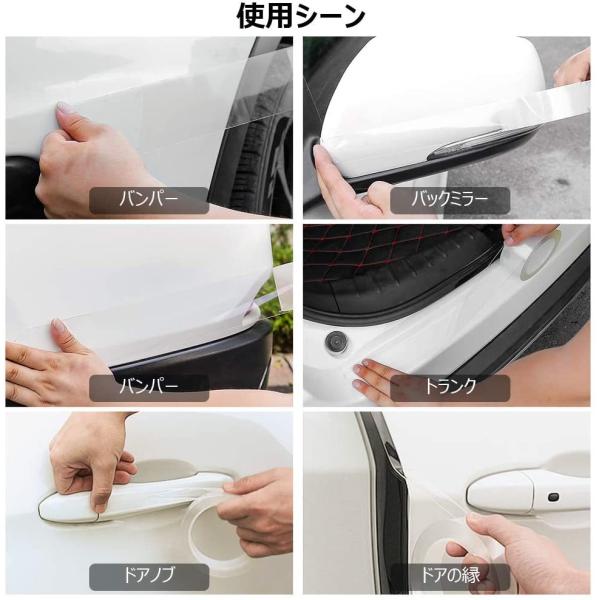 使用シーン

バンパー

バックミラー

バンパー

トランク

ドアノブ

ドアの縁