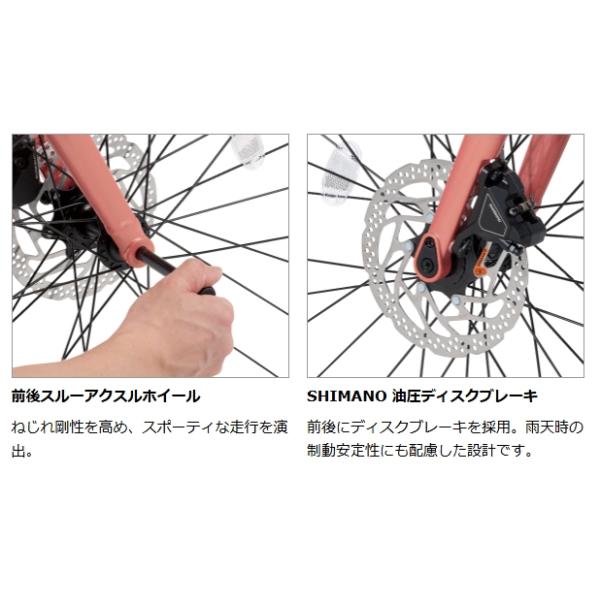 前後スルーアクスルホイール

ねじれ剛性を高め、スポーティな走行を演出。

SHIMANO 油圧ディスクブレーキ

前後にディスクブレーキを採用。雨天時の制動安定性にも配慮した設計です。