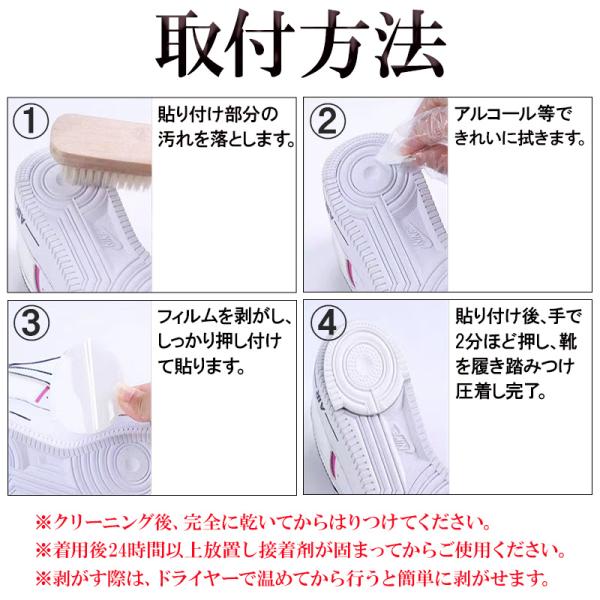 取付方法

①
貼り付け部分の汚れを落とします。

②
アルコール等できれいに拭きます。

③
フィルムを剥がし、しっかり押し付けて貼ります。

④
貼り付け後、手で2分ほど押し、靴を履き踏みつけ圧着し完了。

※クリーニング後、完全に乾いてからはりつけてください。
※着用後24時間以上放置し接着剤が固まってからご使用ください。
※剥がす際は、ドライヤーで温めてから行うと簡単に剥がせます。