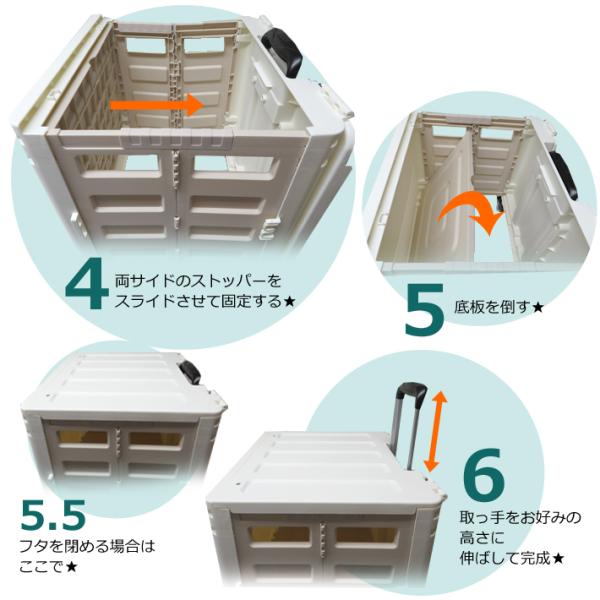 4 両サイドのストッパーをスライドさせて固定する★

5 底板を倒す★

5.5
フタを閉める場合はここで★

6
取っ手をお好みの高さに伸ばして完成★