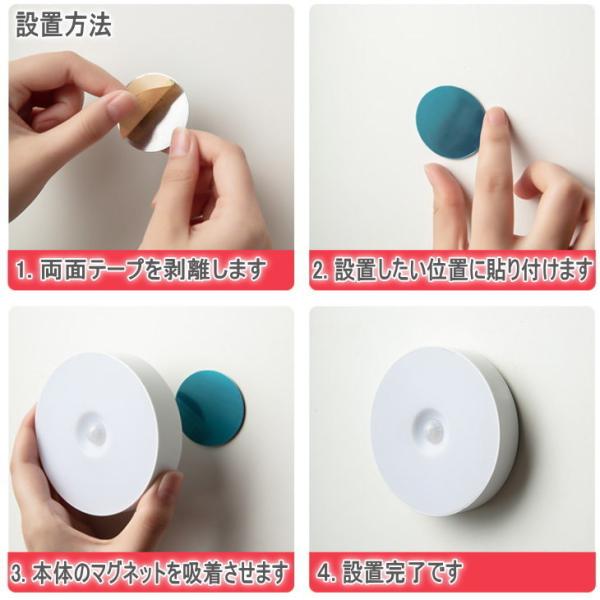 設置方法

1. 両面テープを剥離します

2. 設置したい位置に貼り付けます

3. 本体のマグネットを吸着させます

4. 設置完了です