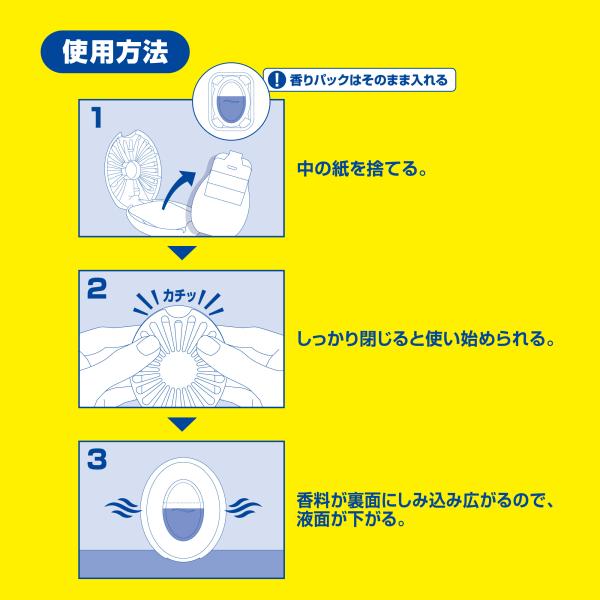 使用方法

! 香りパックはそのまま入れる

1

中の紙を捨てる。

2

カチッ

しっかり閉じると使い始められる。

3

香料が裏面にしみ込み広がるので、液面が下がる。