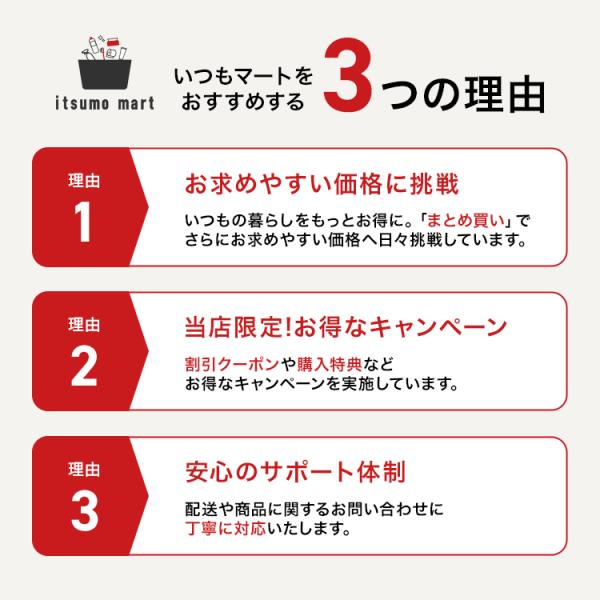 itsumo mart

いつもマートをおすすめする 3つの理由

理由 1

お求めやすい価格に挑戦

いつもの暮らしをもっとお得に。「まとめ買い」でさらにお求めやすい価格へ日々挑戦しています。

理由 2

当店限定!お得なキャンペーン

割引クーポンや購入特典などお得なキャンペーンを実施しています。

理由 3

安心のサポート体制

配送や商品に関するお問い合わせに丁寧に対応いたします。