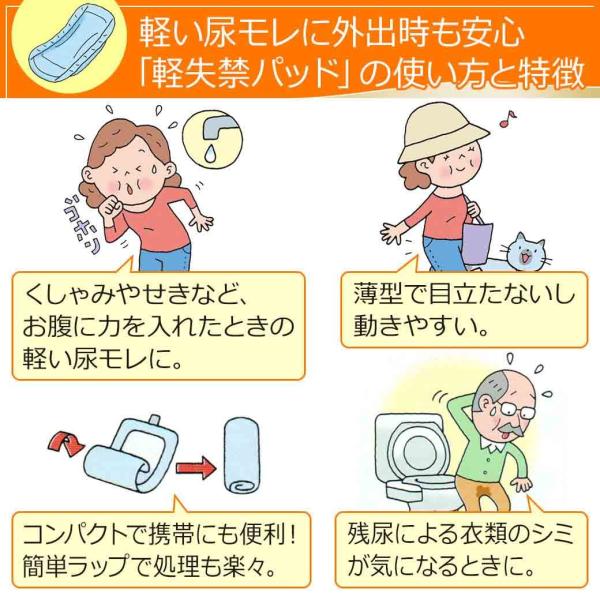 軽い尿モレに外出時も安心
「軽失禁パッド」の使い方と特徴

ゴホッ

くしゃみやせきなど、お腹に力を入れたときの軽い尿モレに。

薄型で目立たないし動きやすい。

コンパクトで携帯にも便利！簡単ラップで処理も楽々。

残尿による衣類のシミが気になるときに。