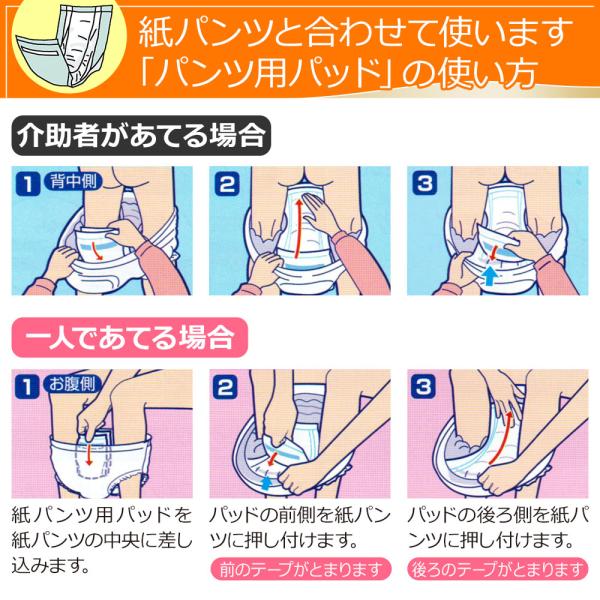 紙パンツと合わせて使います
「パンツ用パッド」の使い方

介助者があてる場合

1 背中側

2

3

一人であてる場合

1 お腹側

2

3

紙パンツ用パッドを紙パンツの中央に差し込みます。

パッドの前側を紙パンツに押し付けます。

前のテープがとまります

パッドの後ろ側を紙パンツに押し付けます。

後ろのテープがとまります