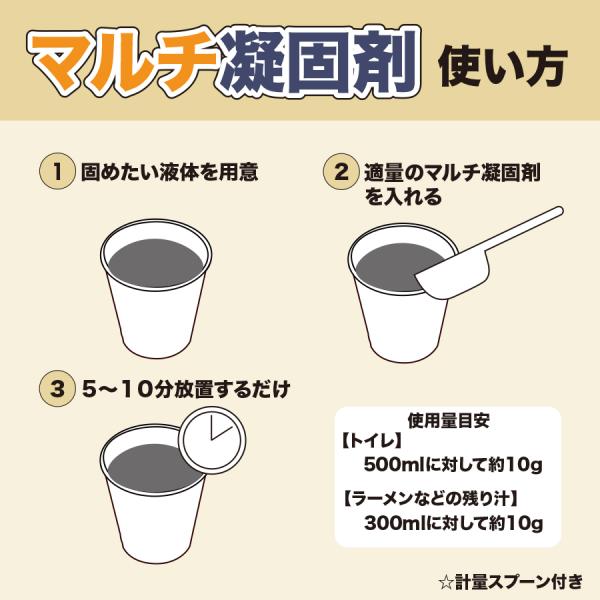 マルチ凝固剤 使い方

1 固めたい液体を用意

2 適量のマルチ凝固剤を入れる

3 5〜10分放置するだけ

使用量目安
【トイレ】
500mlに対して約10g
【ラーメンなどの残り汁】
300mlに対して約10g

☆計量スプーン付き