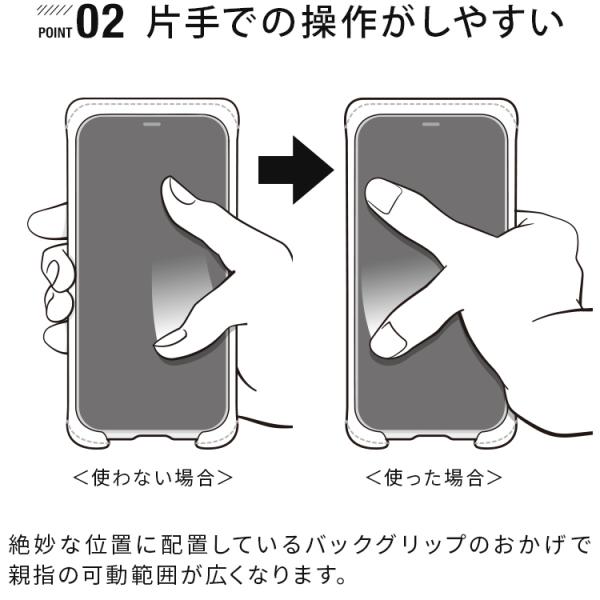 POINT 02 片手での操作がしやすい

＜使わない場合＞

＜使った場合＞

絶妙な位置に配置しているバックグリップのおかげで親指の可動範囲が広くなります。