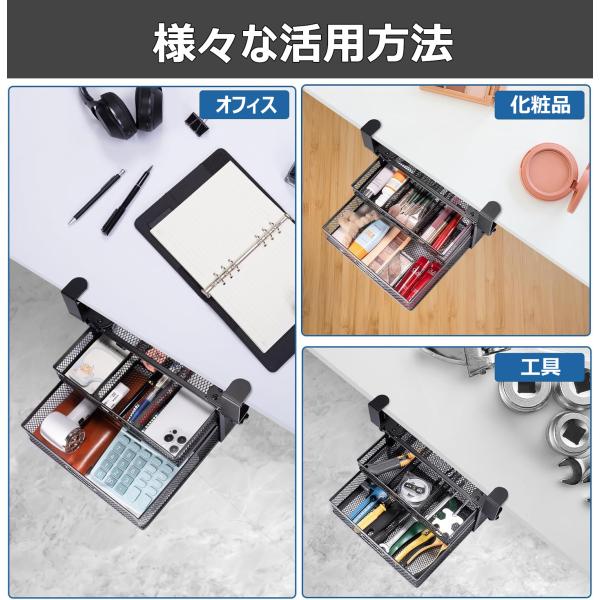 様々な活用方法

オフィス

化粧品

工具