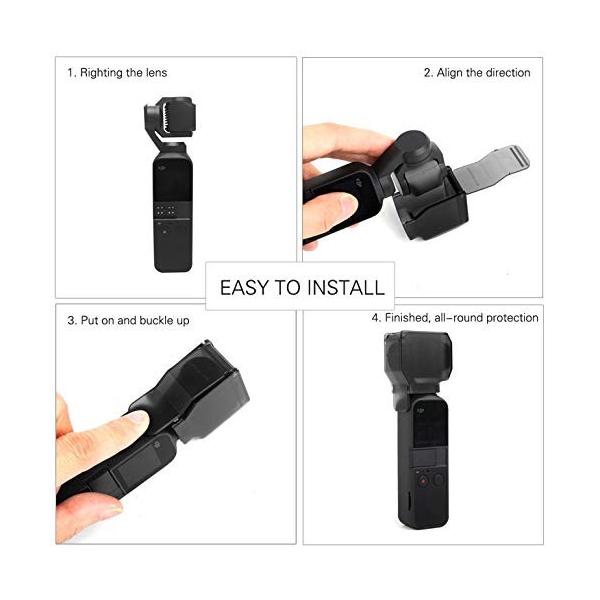 1. Righting the lens

2. Align the direction

EASY TO INSTALL

3. Put on and buckle up

4. Finished, all-round protection