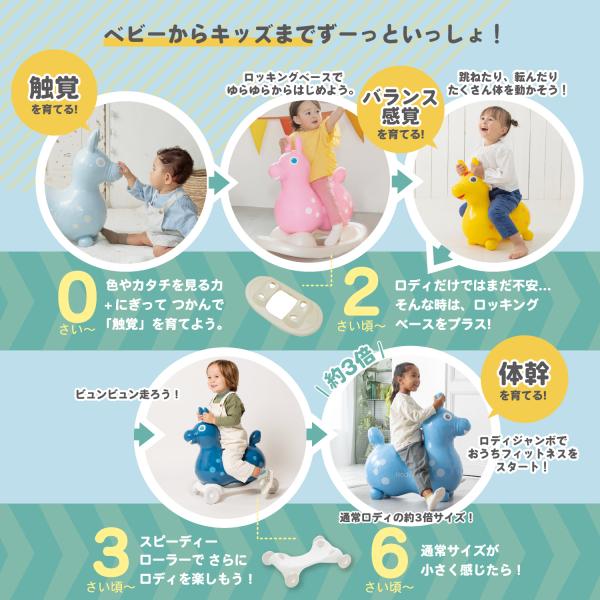 ベビーからキッズまでずーっといっしょ！

触覚
を育てる！

ロッキングベースで
ゆらゆらからはじめよう。

バランス
感覚
を育てる！

跳ねたり、転んだり
たくさん体を動かそう！

0
さい〜

色やカタチを見る力
+にぎって つかんで
「触覚」を育てよう。

2
さい頃〜

ロディだけではまだ不安…
そんな時は、ロッキング
ベースをプラス！

ビュンビュン走ろう！

約3倍

体幹
を育てる！

ロディジャンボで
おうちフィットネスを
スタート！

通常ロディの約3倍サイズ！

3
さい頃〜

スピーディー
ローラーで さらに
ロディを楽しもう！

6
さい頃〜

通常サイズが
小さく感じたら！