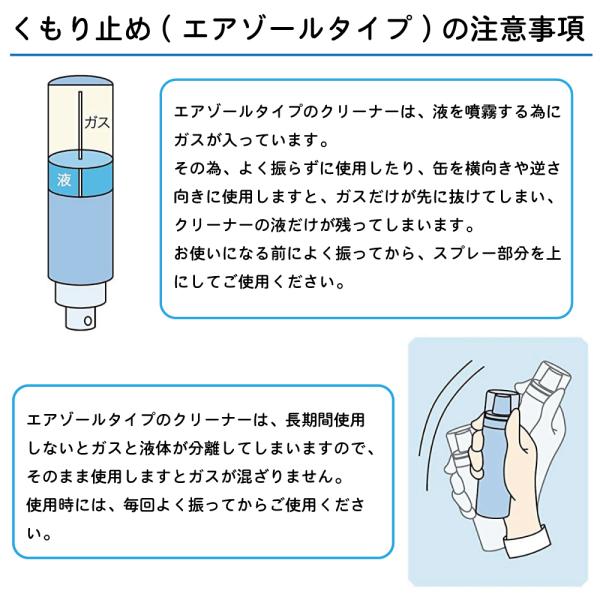 くもり止め（エアゾールタイプ）の注意事項

ガス

液

エアゾールタイプのクリーナーは、液を噴霧する為にガスが入っています。
その為、よく振らずに使用したり、缶を横向きや逆さ向きに使用しますと、ガスだけが先に抜けてしまい、クリーナーの液だけが残ってしまいます。
お使いになる前によく振ってから、スプレー部分を上にしてご使用ください。

エアゾールタイプのクリーナーは、長期間使用しないとガスと液体が分離してしまいますので、そのまま使用しますとガスが混ざりません。
使用時には、毎回よく振ってからご使用ください。