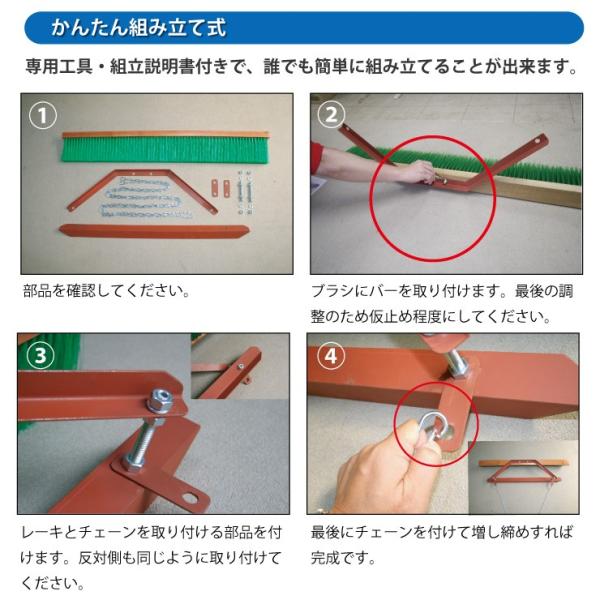 かんたん組み立て式

専用工具・組立説明書付きで、誰でも簡単に組み立てることが出来ます。

①

部品を確認してください。

②

ブラシにバーを取り付けます。最後の調整のため仮止め程度にしてください。

③

レーキとチェーンを取り付ける部品を付けます。反対側も同じように取り付けてください。

④

最後にチェーンを付けて増し締めすれば完成です。