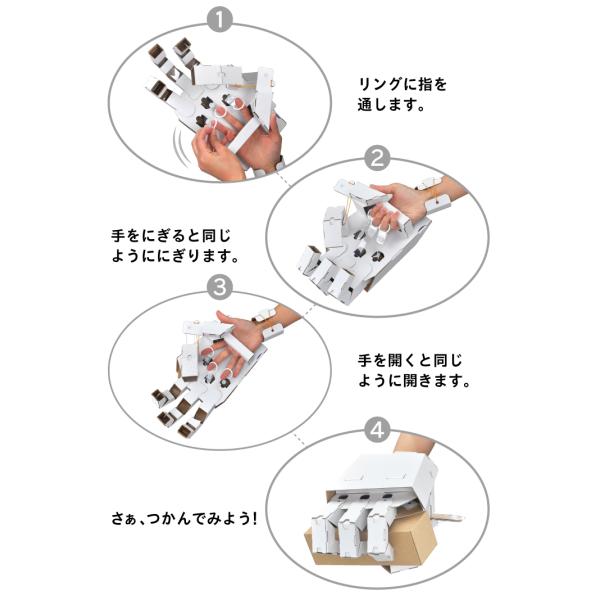 1

リングに指を通します。

2

手をにぎると同じようににぎります。

3

手を開くと同じように開きます。

4

さぁ、つかんでみよう!