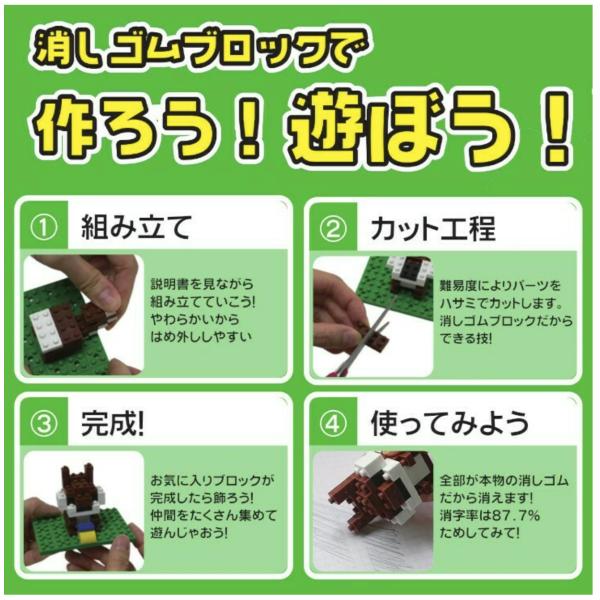 消しゴムブロックで

作ろう！遊ぼう！

① 組み立て

説明書を見ながら
組み立てていこう!
やわらかいから
はめ外ししやすい

② カット工程

難易度によりパーツを
ハサミでカットします。
消しゴムブロックだから
できる技!

③ 完成!

お気に入りブロックが
完成したら飾ろう!
仲間をたくさん集めて
遊んじゃおう!

④ 使ってみよう

全部が本物の消しゴム
だから消えます!
消字率は87.7%
ためしてみて!