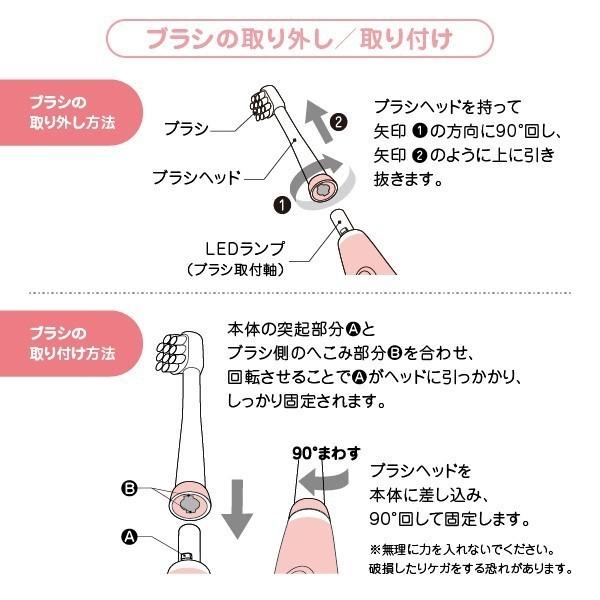 ブラシの取り外し／取り付け

ブラシの取り外し方法

ブラシ

ブラシヘッド

❷

❶

LEDランプ
（ブラシ取付軸）

ブラシヘッドを持って矢印 ❶ の方向に90°回し、矢印 ❷ のように上に引き抜きます。

ブラシの取り付け方法

本体の突起部分Ⓐとブラシ側のへこみ部分Ⓑを合わせ、回転させることでⒶがヘッドに引っかかり、しっかり固定されます。

Ⓑ

Ⓐ

90°まわす

ブラシヘッドを本体に差し込み、90°回して固定します。

※無理に力を入れないでください。破損したりケガをする恐れがあります。