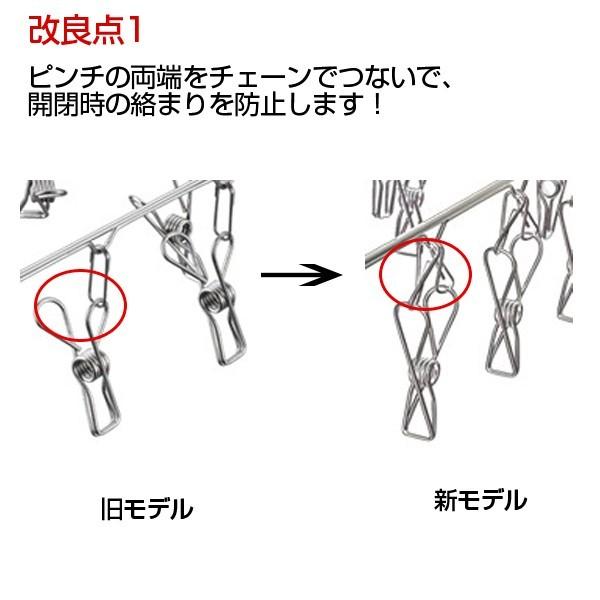 改良点1

ピンチの両端をチェーンでつないで、開閉時の絡まりを防止します！

旧モデル

新モデル