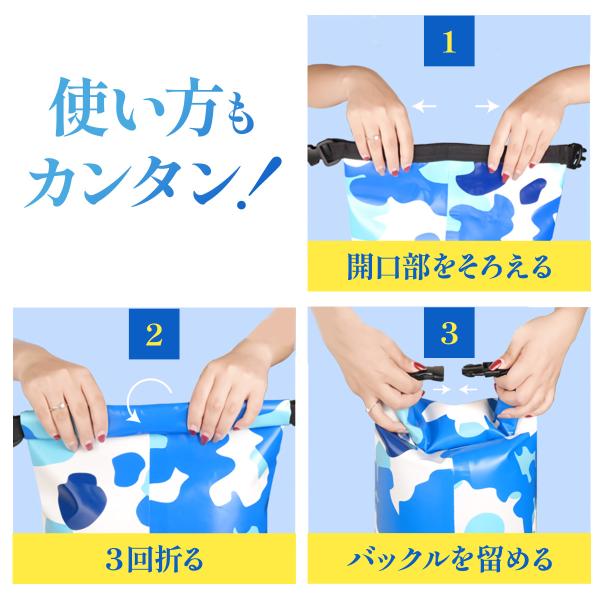 使い方も
カンタン!

1

開口部をそろえる

2

3回折る

3

バックルを留める