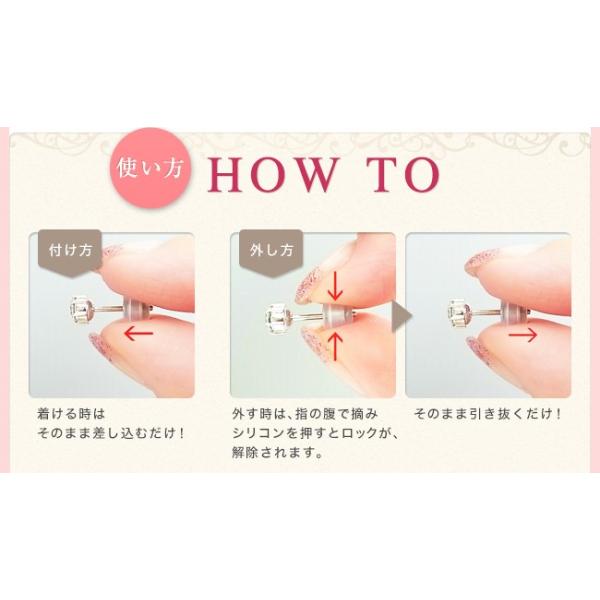 使い方 HOW TO

付け方

着ける時は
そのまま差し込むだけ！

外し方

外す時は、指の腹で摘み
シリコンを押すとロックが、
解除されます。

そのまま引き抜くだけ！