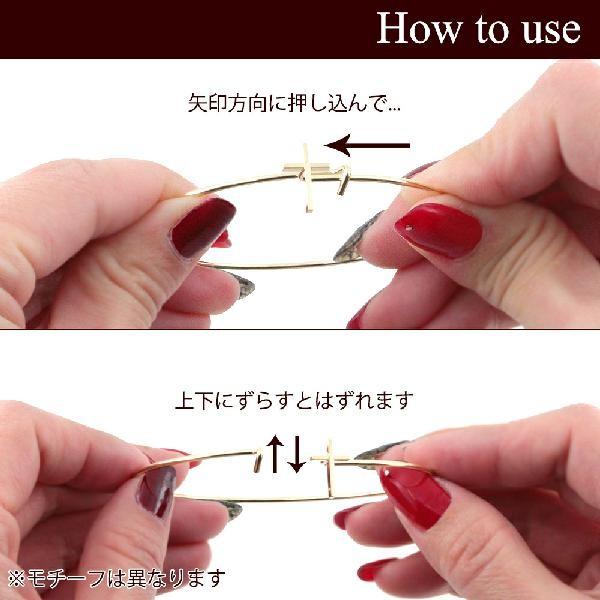 How to use

矢印方向に押し込んで...

上下にずらすとはずれます

※モチーフは異なります