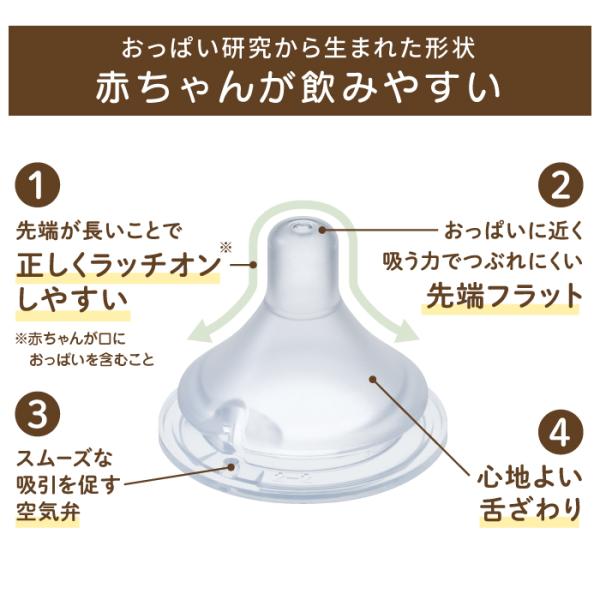 おっぱい研究から生まれた形状
赤ちゃんが飲みやすい

1
先端が長いことで
正しくラッチオン※
しやすい
※赤ちゃんが口に
おっぱいを含むこと

2
おっぱいに近く
吸う力でつぶれにくい
先端フラット

3
スムーズな
吸引を促す
空気弁

4
心地よい
舌ざわり