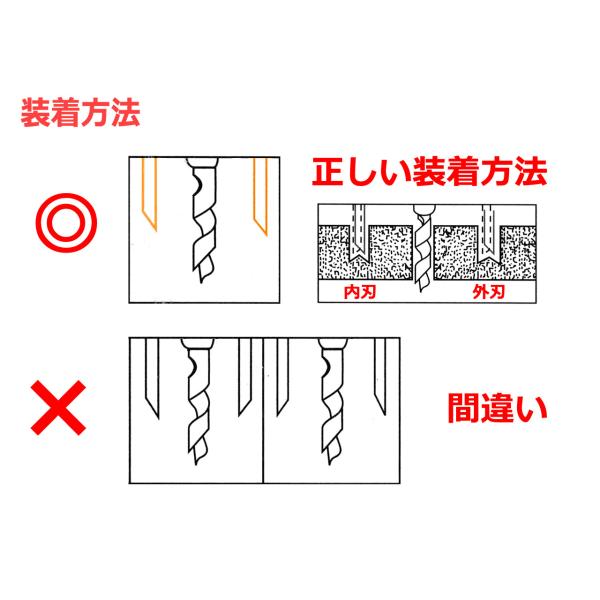 装着方法

◎

正しい装着方法

内刃

外刃

×

間違い