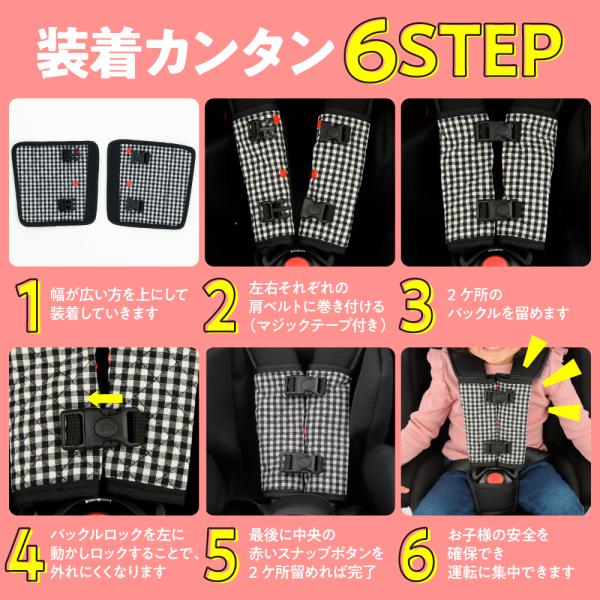 装着カンタン 6STEP

1 幅が広い方を上にして装着していきます

2 左右それぞれの肩ベルトに巻き付ける（マジックテープ付き）

3 ２ケ所のバックルを留めます

4 バックルロックを左に動かしロックすることで、外れにくくなります

5 最後に中央の赤いスナップボタンを２ケ所留めれば完了

6 お子様の安全を確保でき運転に集中できます