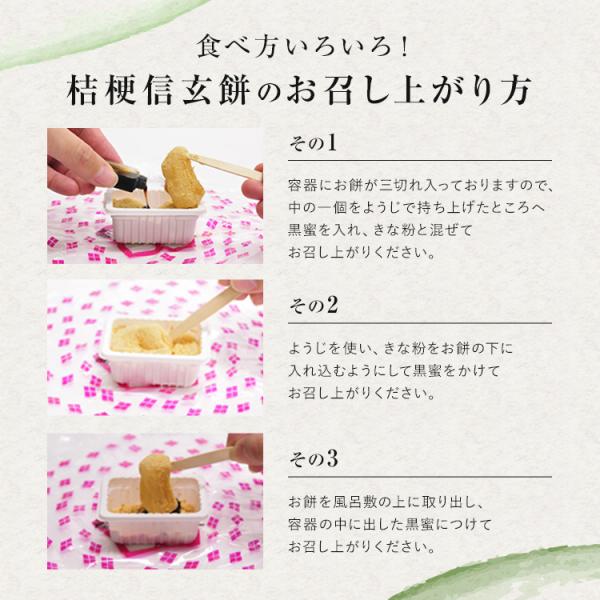 食べ方いろいろ！
桔梗信玄餅のお召し上がり方

その1

容器にお餅が三切れ入っておりますので、中の一個をようじで持ち上げたところへ黒蜜を入れ、きな粉と混ぜてお召し上がりください。

その2

ようじを使い、きな粉をお餅の下に入れ込むようにして黒蜜をかけてお召し上がりください。

その3

お餅を風呂敷の上に取り出し、容器の中に出した黒蜜につけてお召し上がりください。