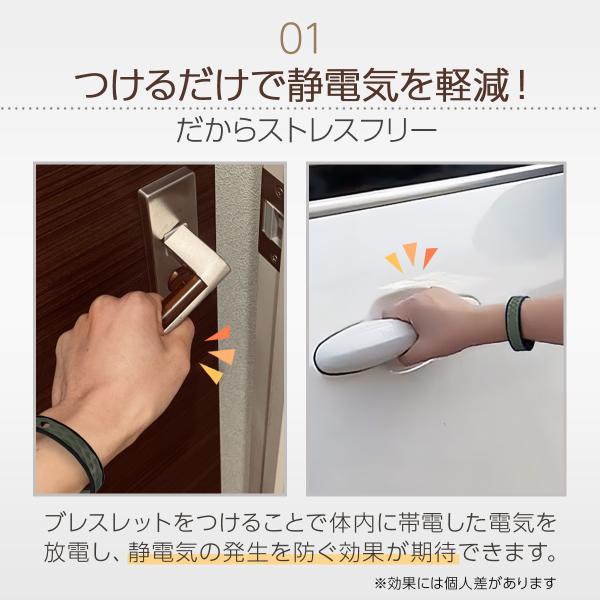 01

つけるだけで静電気を軽減！

だからストレスフリー

ブレスレットをつけることで体内に帯電した電気を放電し、静電気の発生を防ぐ効果が期待できます。

※効果には個人差があります